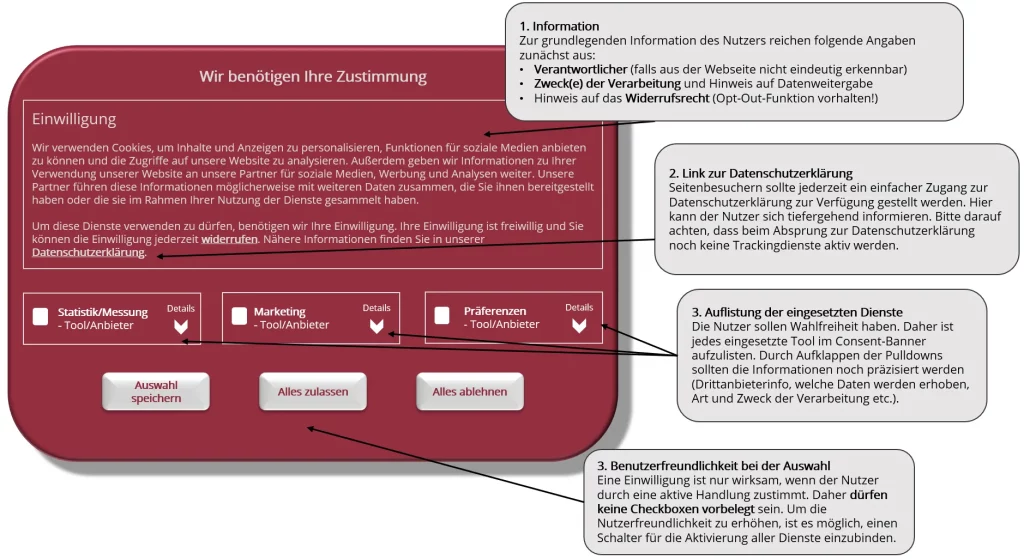 Wir benötigen Ihre Zustimmung

Einwilligung

Wir verwenden Cookies, um Inhalte und Anzeigen zu personalisieren, Funktionen für soziale Medien anbieten zu können und die Zugriffe auf unsere Website zu analysieren. Außerdem geben wir Informationen zu Ihrer Verwendung unserer Website an unsere Partner für soziale Medien, Werbung und Analysen weiter. Unsere Partner führen diese Informationen möglicherweise mit weiteren Daten zusammen, die Sie ihnen bereitgestellt haben oder die sie im Rahmen Ihrer Nutzung der Dienste gesammelt haben.

Um diese Dienste verwenden zu dürfen, benötigen wir Ihre Einwilligung. Ihre Einwilligung ist freiwillig und Sie können die Einwilligung jederzeit widerrufen. Nähere Informationen finden Sie in unserer Datenschutzerklärung.

Statistik/Messung - Tool/Anbieter Details

Marketing - Tool/Anbieter Details

Präferenzen - Tool/Anbieter Details

Auswahl speichern

Alles zulassen

Alles ablehnen

1. Information
Zur grundlegenden Information des Nutzers reichen folgende Angaben zunächst aus:
• Verantwortlicher (falls aus der Webseite nicht eindeutig erkennbar)
• Zweck(e) der Verarbeitung und Hinweis auf Datenweitergabe
• Hinweis auf das Widerrufsrecht (Opt-Out-Funktion vorhalten!)

2. Link zur Datenschutzerklärung
Seitenbesuchern sollte jederzeit ein einfacher Zugang zur Datenschutzerklärung zur Verfügung gestellt werden. Hier kann der Nutzer sich tiefergehend informieren. Bitte darauf achten, dass beim Absprung zur Datenschutzerklärung noch keine Trackingdienste aktiv werden.

3. Auflistung der eingesetzten Dienste
Die Nutzer sollen Wahlfreiheit haben. Daher ist jedes eingesetzte Tool im Consent-Banner aufzulisten. Durch Aufklappen der Pulldowns sollten die Informationen noch präzisiert werden (Drittanbieterinfo, welche Daten werden erhoben, Art und Zweck der Verarbeitung etc.).

3. Benutzerfreundlichkeit bei der Auswahl
Eine Einwilligung ist nur wirksam, wenn der Nutzer durch eine aktive Handlung zustimmt. Daher dürfen keine Checkboxen vorbelegt sein. Um die Nutzerfreundlichkeit zu erhöhen, ist es möglich, einen Schalter für die Aktivierung aller Dienste einzubinden.